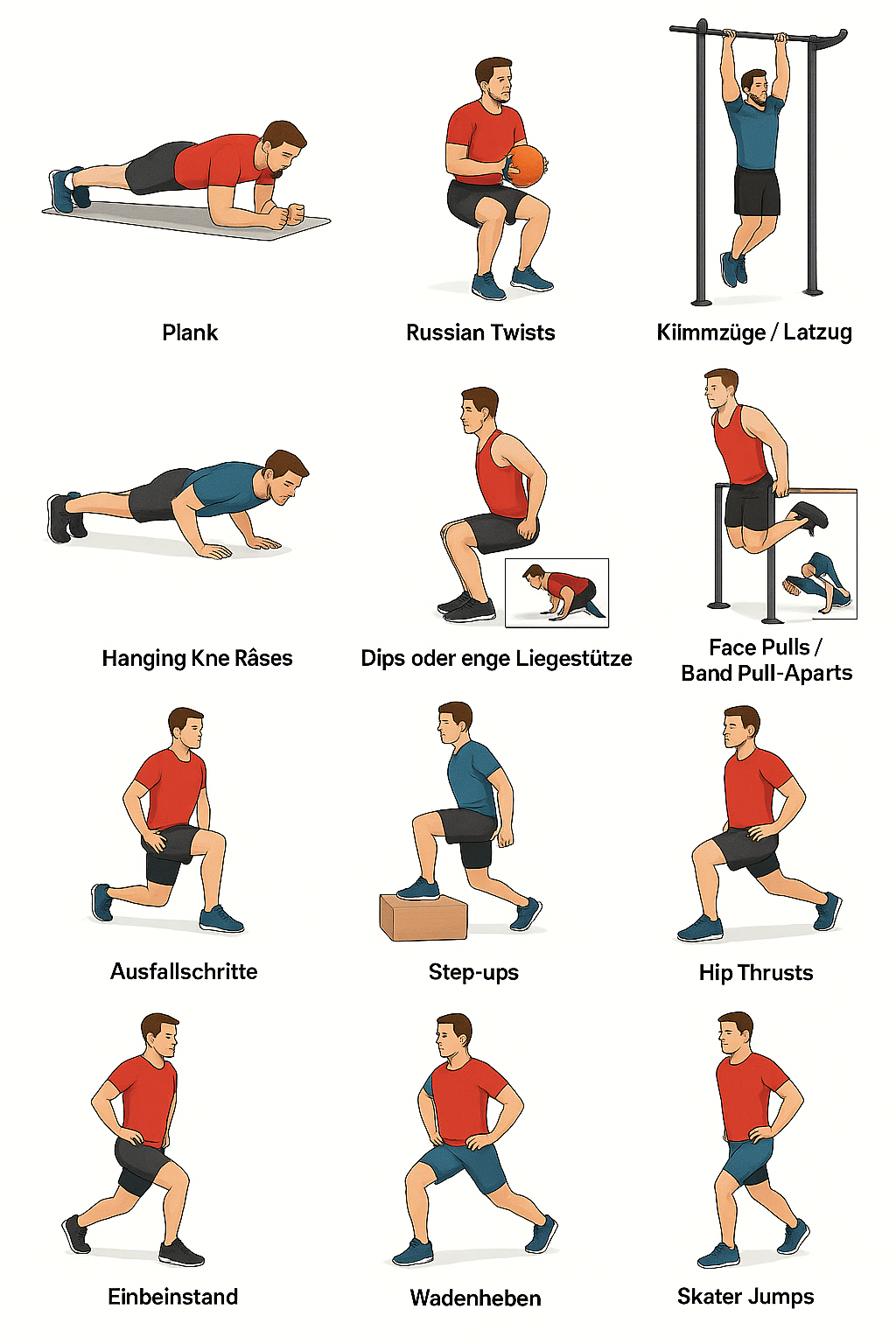 Plank

Russian Twists

Kiimmzüge / Latzug

Hanging Kne Râses

Dips oder enge Liegestütze

Face Pulls / Band Pull-Aparts

Ausfallschritte

Step-ups

Hip Thrusts

Einbeinstand

Wadenheben

Skater Jumps